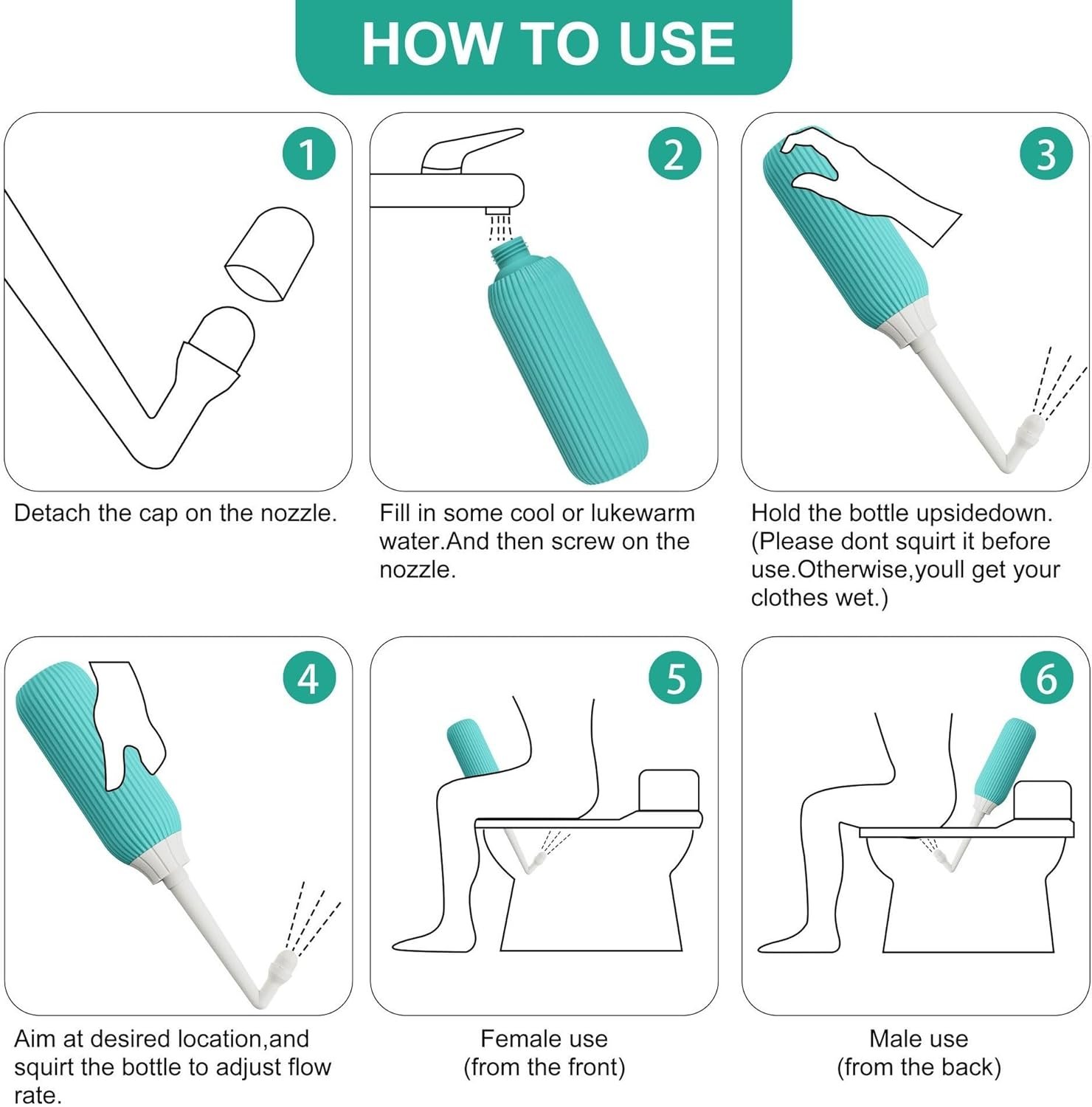 HOW TO USE

1

Detach the cap on the nozzle.

2

Fill in some cool or lukewarm water.And then screw on the nozzle.

3

Hold the bottle upsidedown. (Please dont squirt it before use.Otherwise,youll get your clothes wet.)

4

Aim at desired location,and squirt the bottle to adjust flow rate.

5

Female use
(from the front)

6

Male use
(from the back)